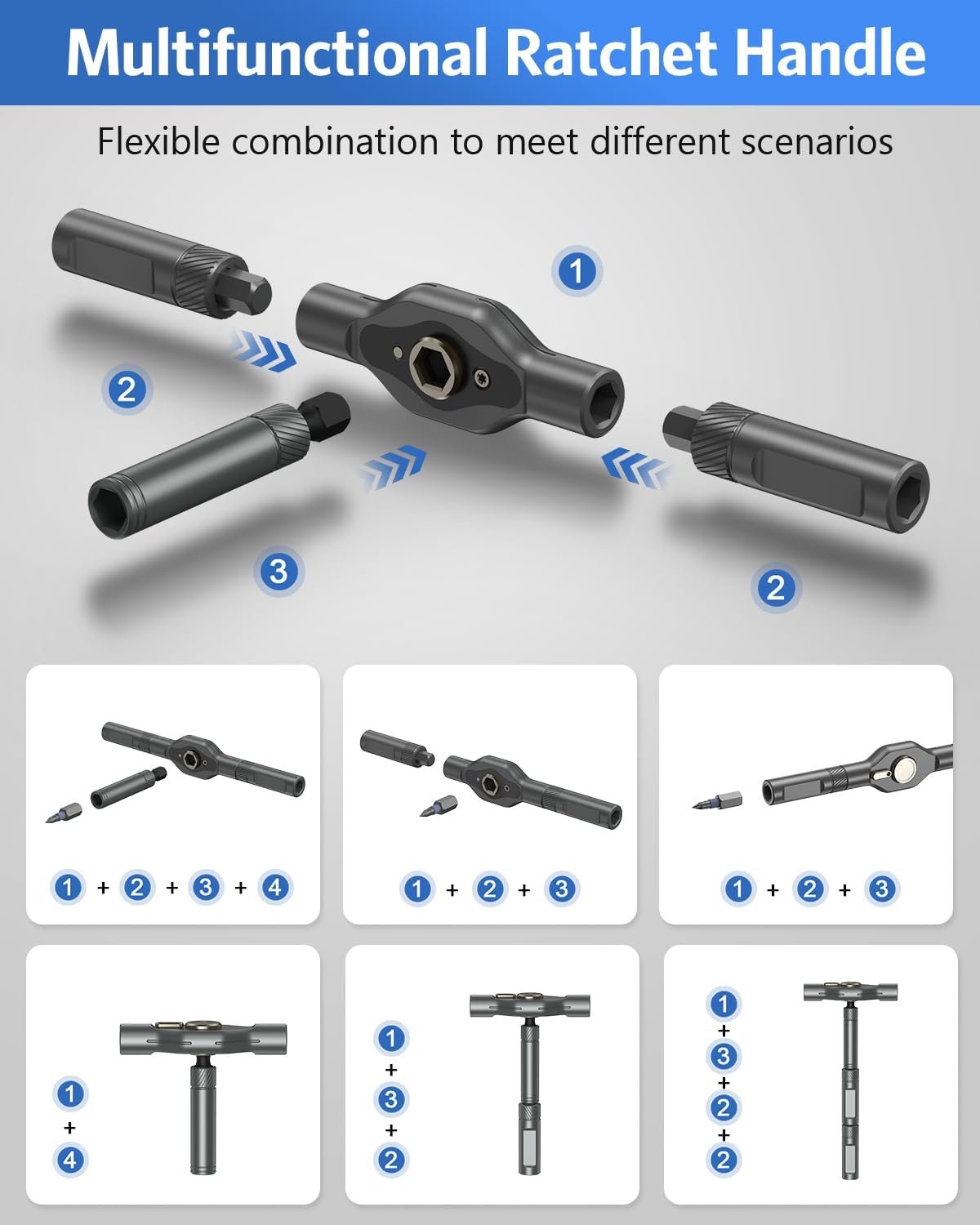 Multifunctional Ratchet Handle

Flexible combination to meet different scenarios

1

2

3

2

1 + 2 + 3 + 4

1 + 2 + 3

1 + 2 + 3

1 + 4

1 + 3 + 2

1 + 3 + 2 + 2