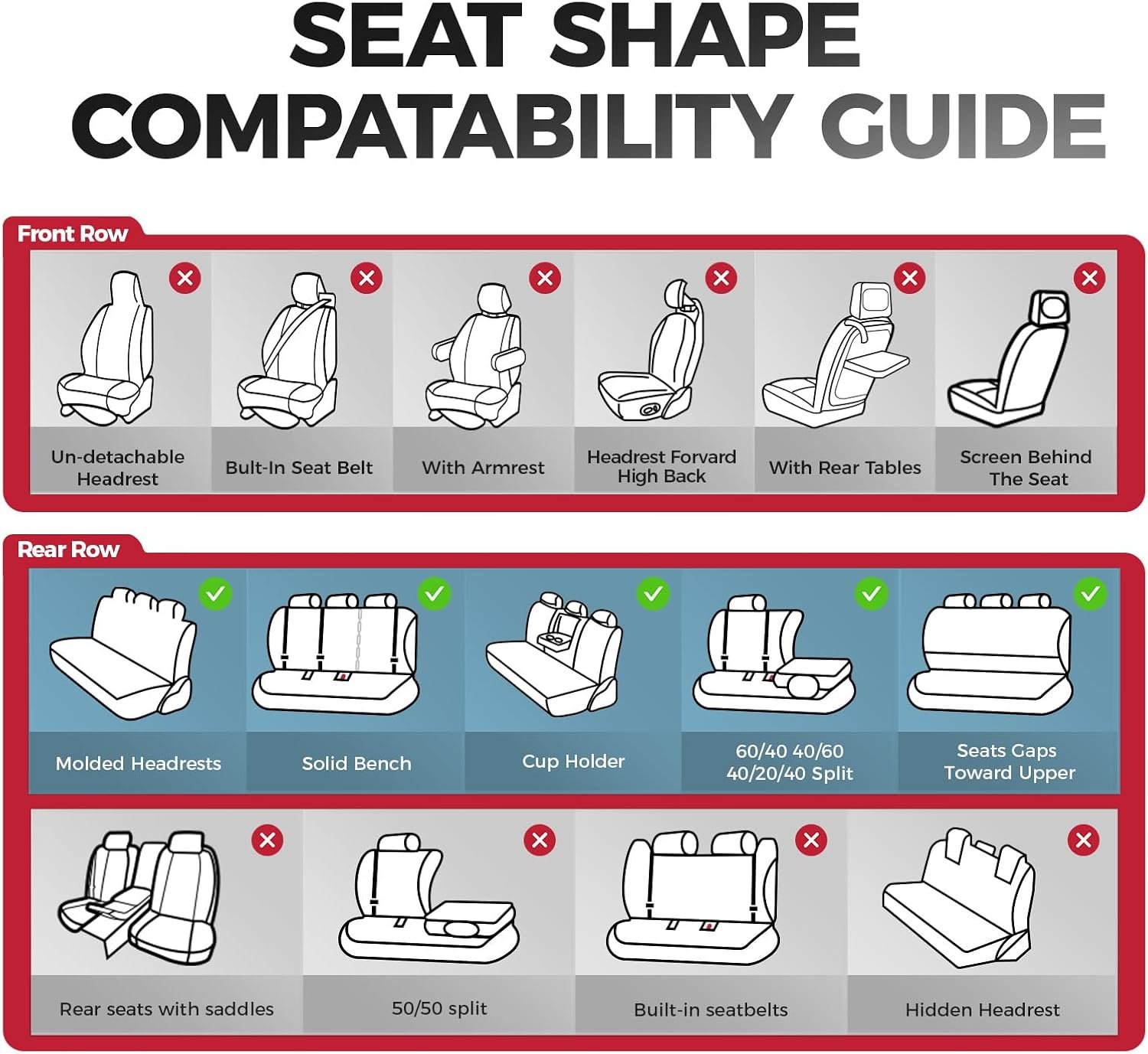 SEAT SHAPE COMPATABILITY GUIDE

Front Row

Un-detachable Headrest

Bult-In Seat Belt

With Armrest

Headrest Forvard High Back

With Rear Tables

Screen Behind The Seat

Rear Row

Molded Headrests

Solid Bench

Cup Holder

60/40 40/60 40/20/40 Split

Seats Gaps Toward Upper

Rear seats with saddles

50/50 split

Built-in seatbelts

Hidden Headrest