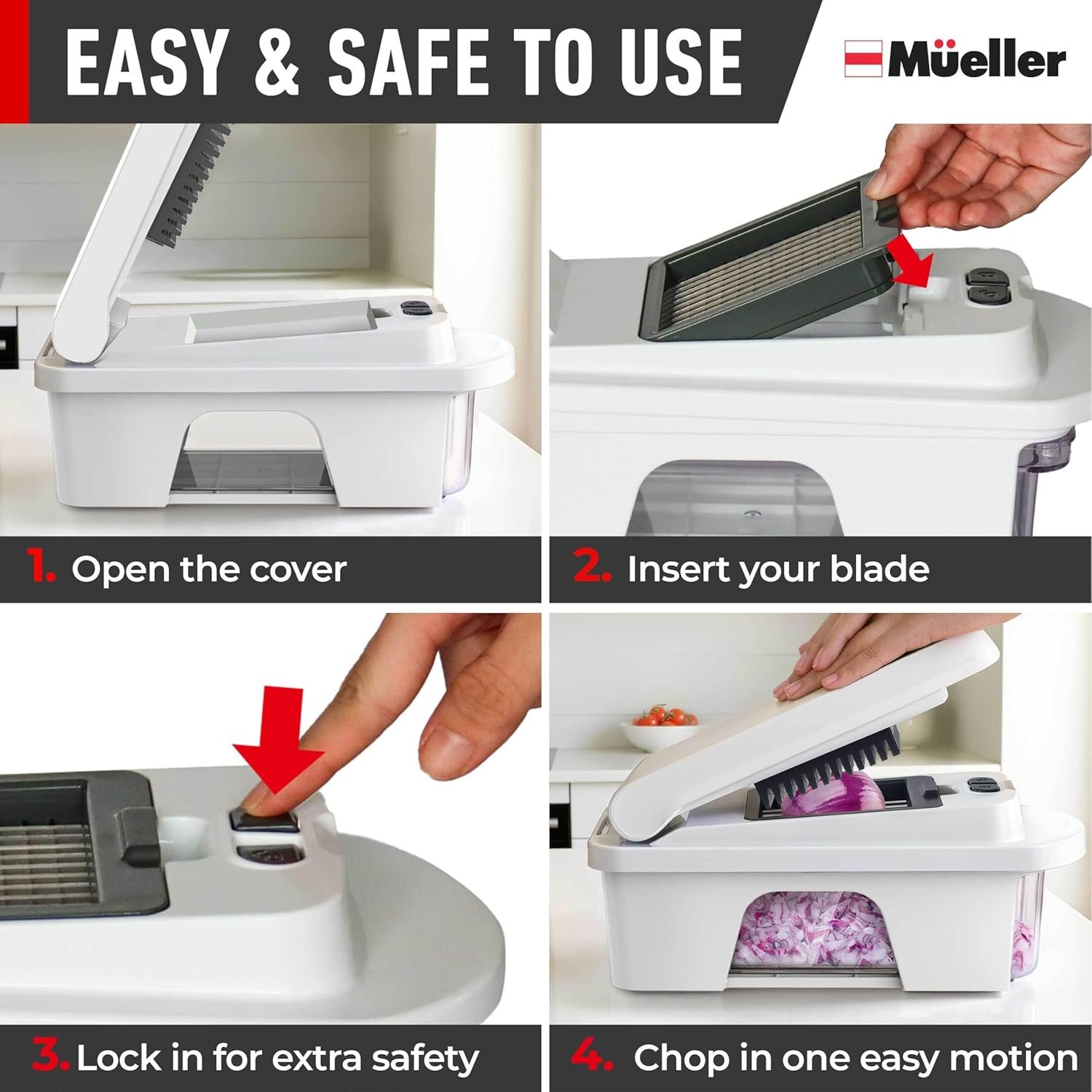 EASY & SAFE TO USE

Müeller

1. Open the cover

2. Insert your blade

3. Lock in for extra safety

4. Chop in one easy motion