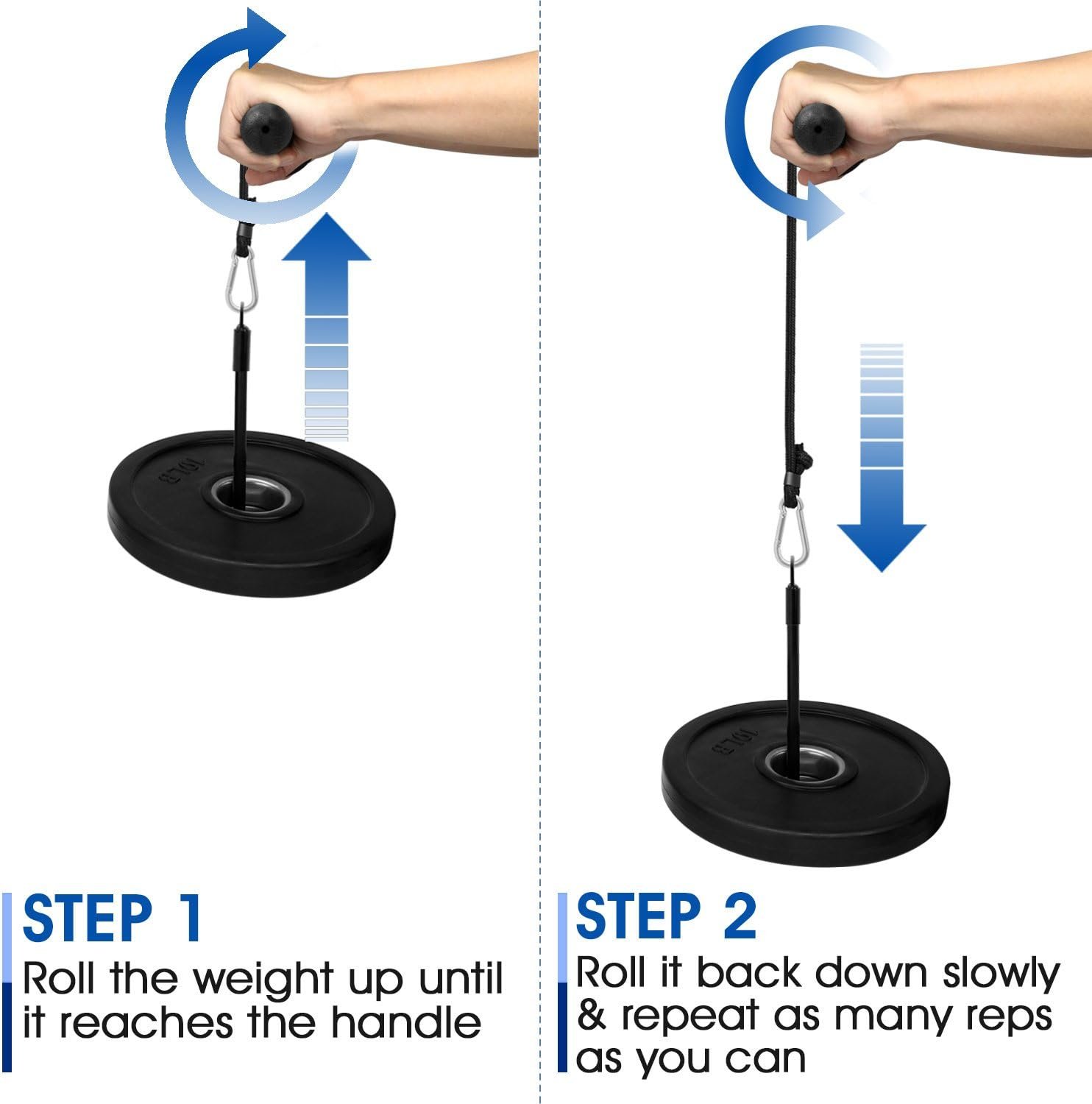 10LB

10LB

STEP 1
Roll the weight up until it reaches the handle

STEP 2
Roll it back down slowly & repeat as many reps as you can