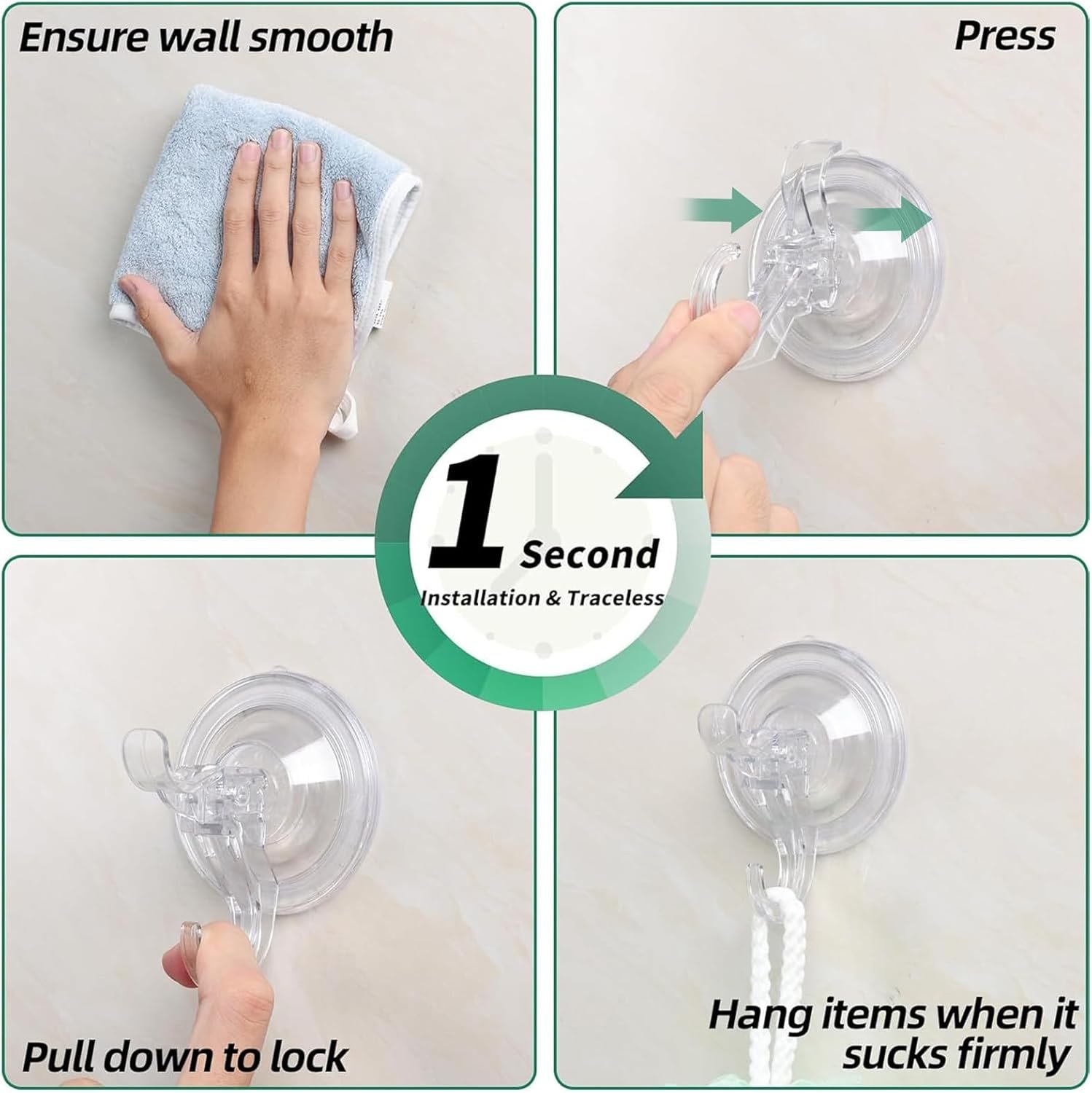 Ensure wall smooth

Press

1 Second

Installation & Traceless

Pull down to lock

Hang items when it sucks firmly